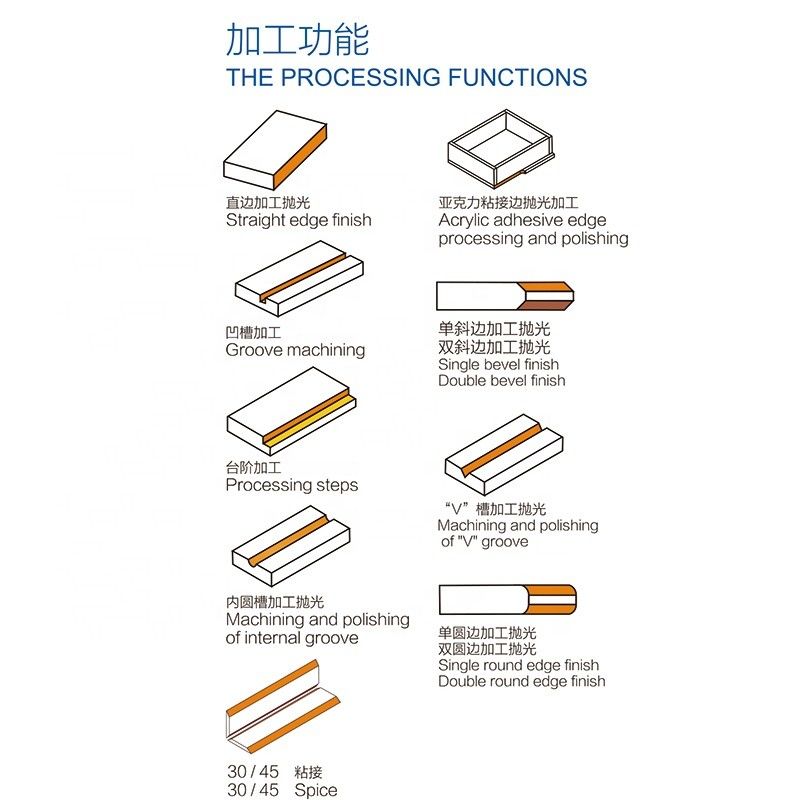 加工功能
THE PROCESSING FUNCTIONS

直边加工抛光
Straight edge finish

凹槽加工
Groove machining

台阶加工
Processing steps

内圆槽加工抛光
Machining and polishing of internal groove

30 / 45 粘接
30 / 45 Spice

亚克力粘接边抛光加工
Acrylic adhesive edge processing and polishing

单斜边加工抛光
双斜边加工抛光
Single bevel finish
Double bevel finish

“V”槽加工抛光
Machining and polishing of "V" groove

单圆边加工抛光
双圆边加工抛光
Single round edge finish
Double round edge finish